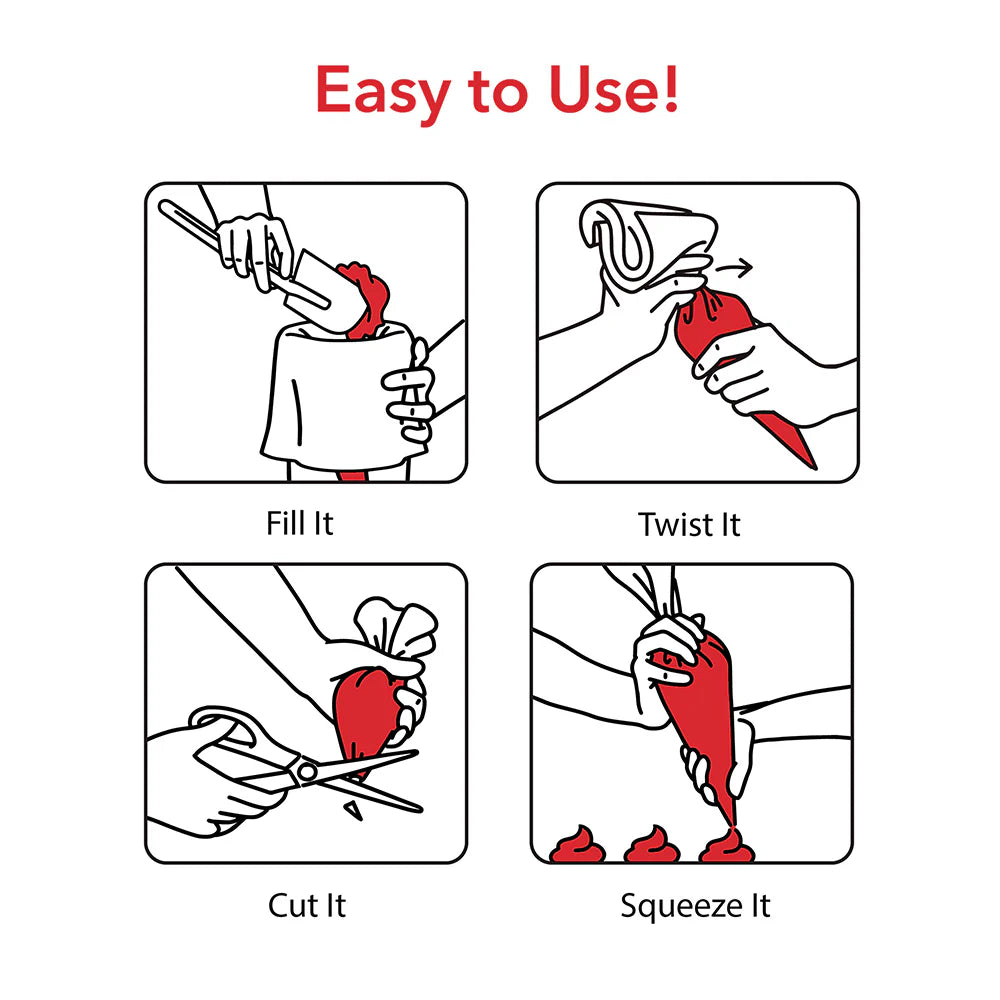 Easy to Use!

Fill It

Twist It

Cut It

Squeeze It